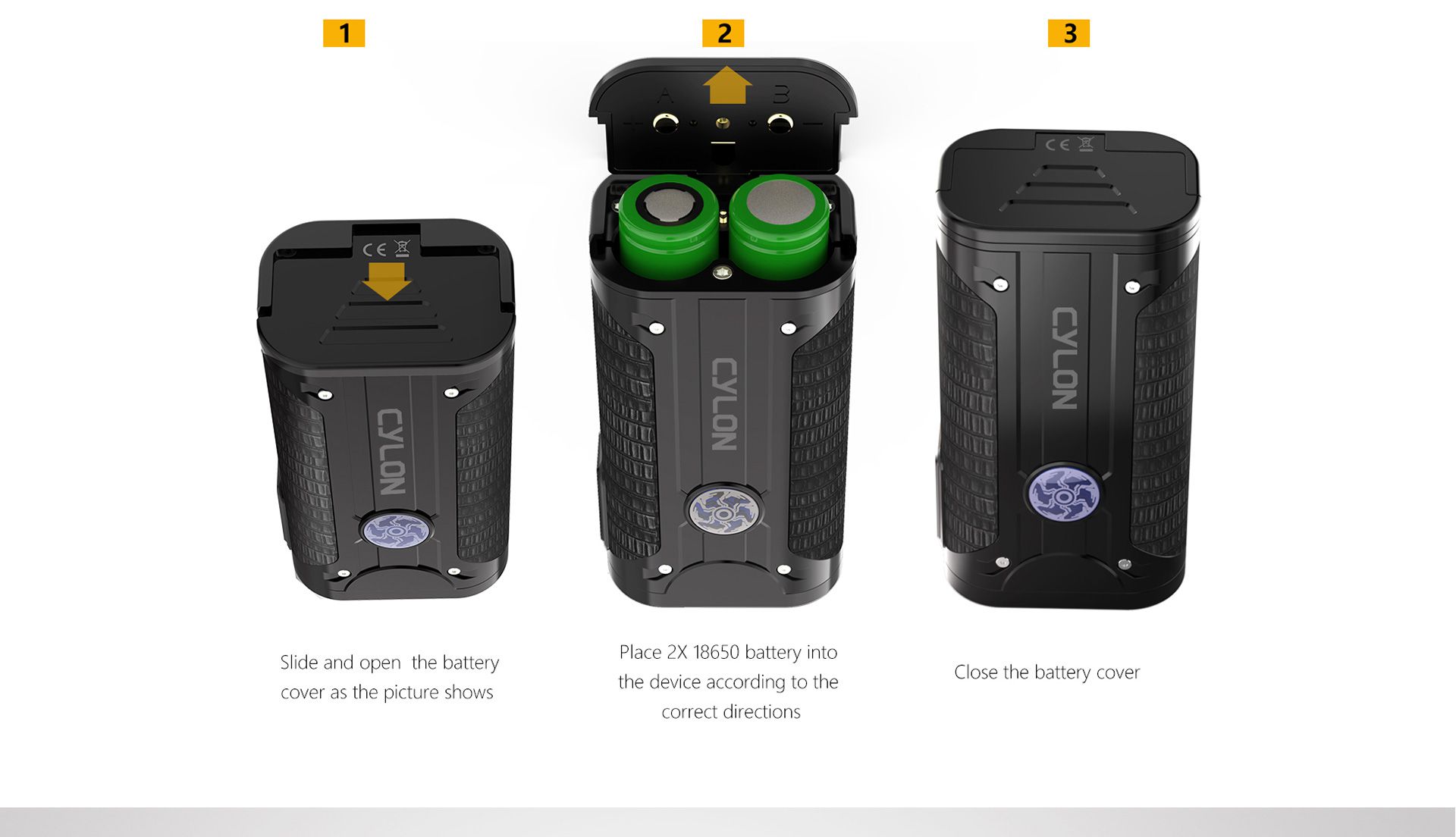 1

CE

CYLON

Slide and open  the battery cover as the picture shows

2

A

B

CYLON

Place 2X 18650 battery into the device according to the correct directions

3

CE

CYLON

Close the battery cover